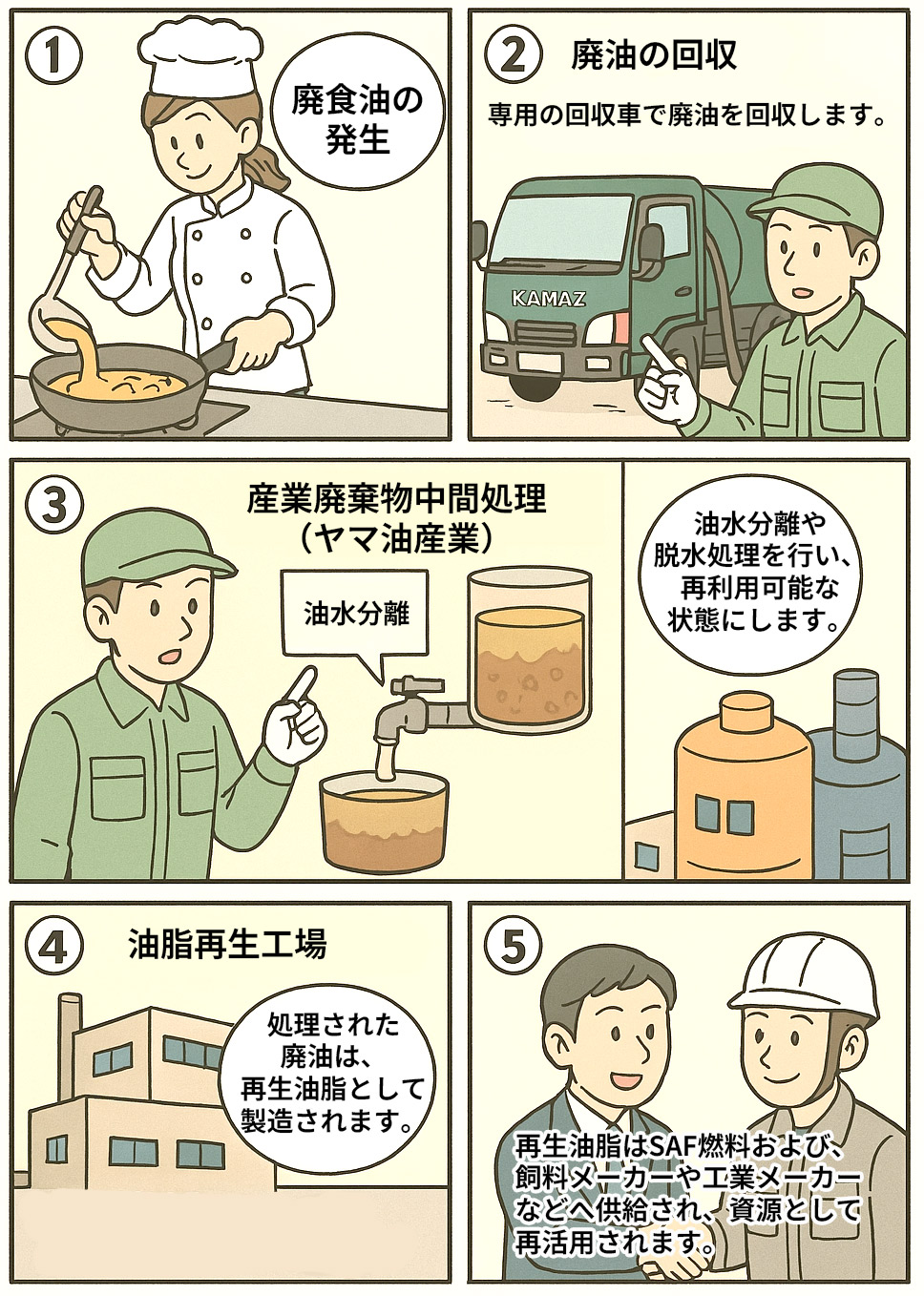 ①

廃食油の発生

②

廃油の回収

専用の回収車で廃油を回収します。

KAMAZ

③

産業廃棄物中間処理
（ヤマ油産業）

油水分離

油水分離や脱水処理を行い、再利用可能な状態にします。

④

油脂再生工場

処理された廃油は、再生油脂として製造されます。

⑤

再生油脂はSAF燃料および、飼料メーカーや工業メーカーなどへ供給され、資源として再活用されます。